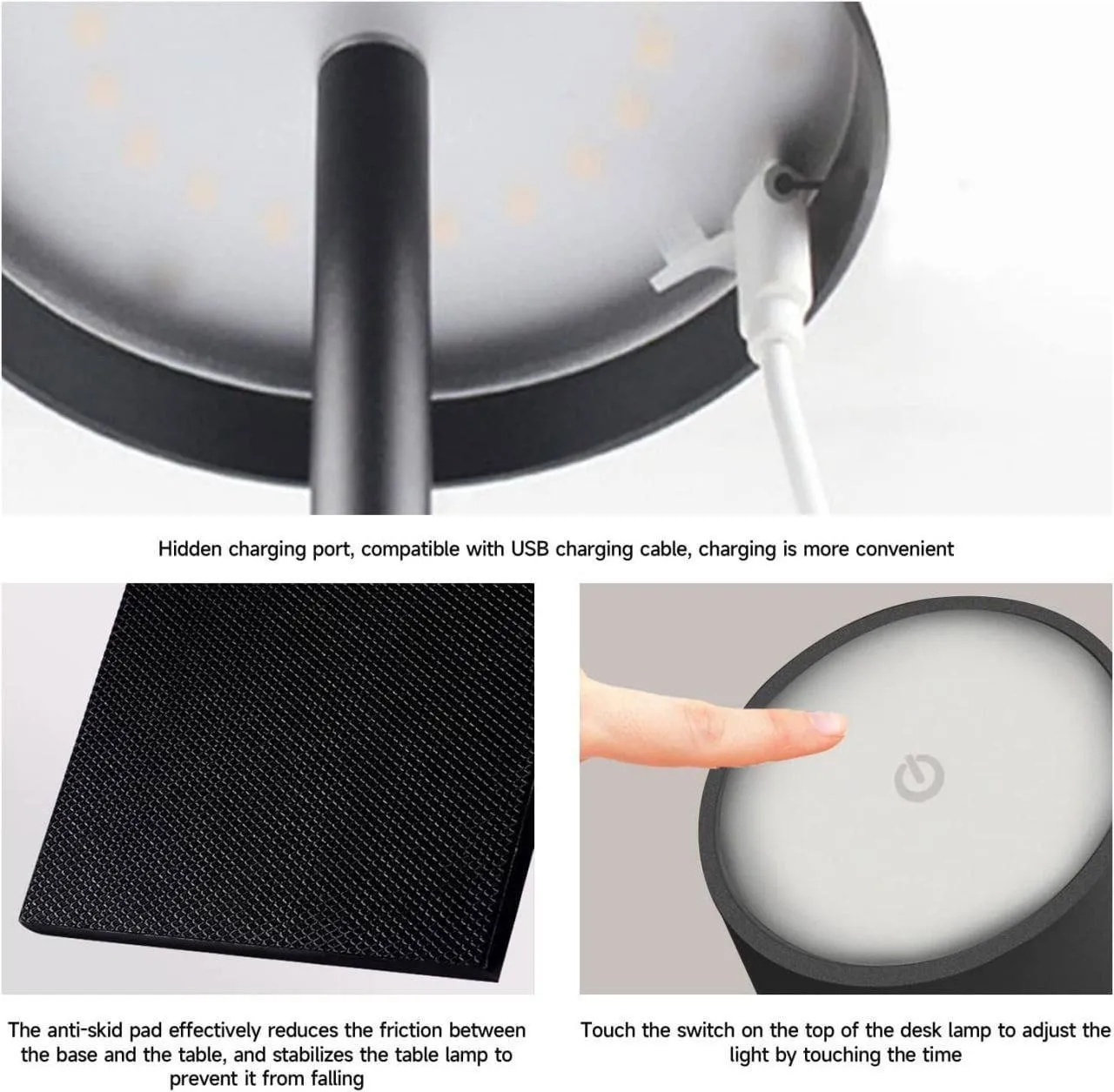 Hidden charging port, compatible with USB charging cable, charging is more convenient

The anti-skid pad effectively reduces the friction between the base and the table, and stabilizes the table lamp to prevent it from falling

Touch the switch on the top of the desk lamp to adjust the light by touching the time